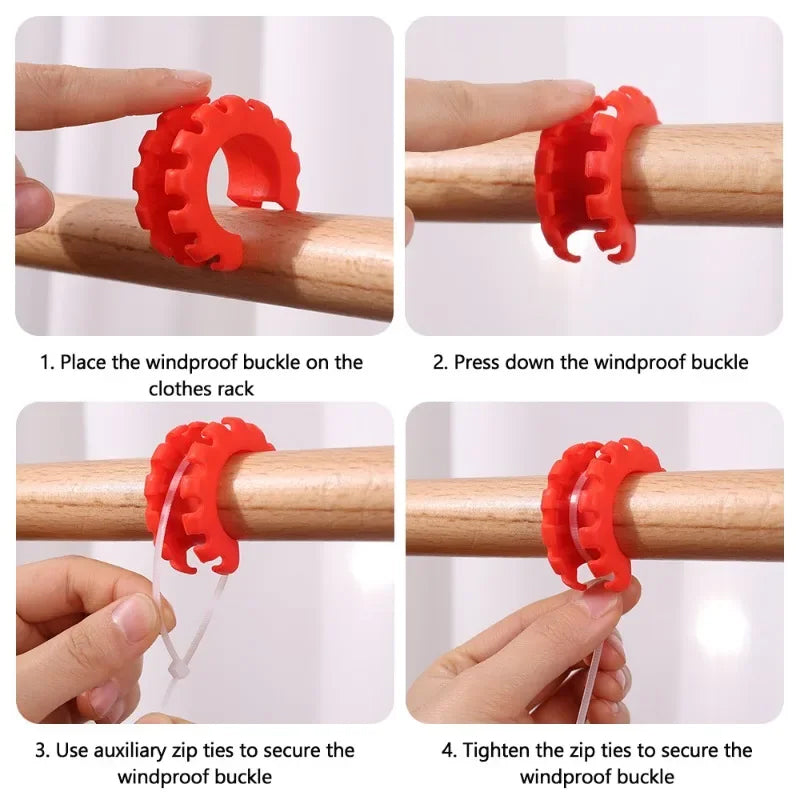 1. Place the windproof buckle on the clothes rack

2. Press down the windproof buckle

3. Use auxiliary zip ties to secure the windproof buckle

4. Tighten the zip ties to secure the windproof buckle