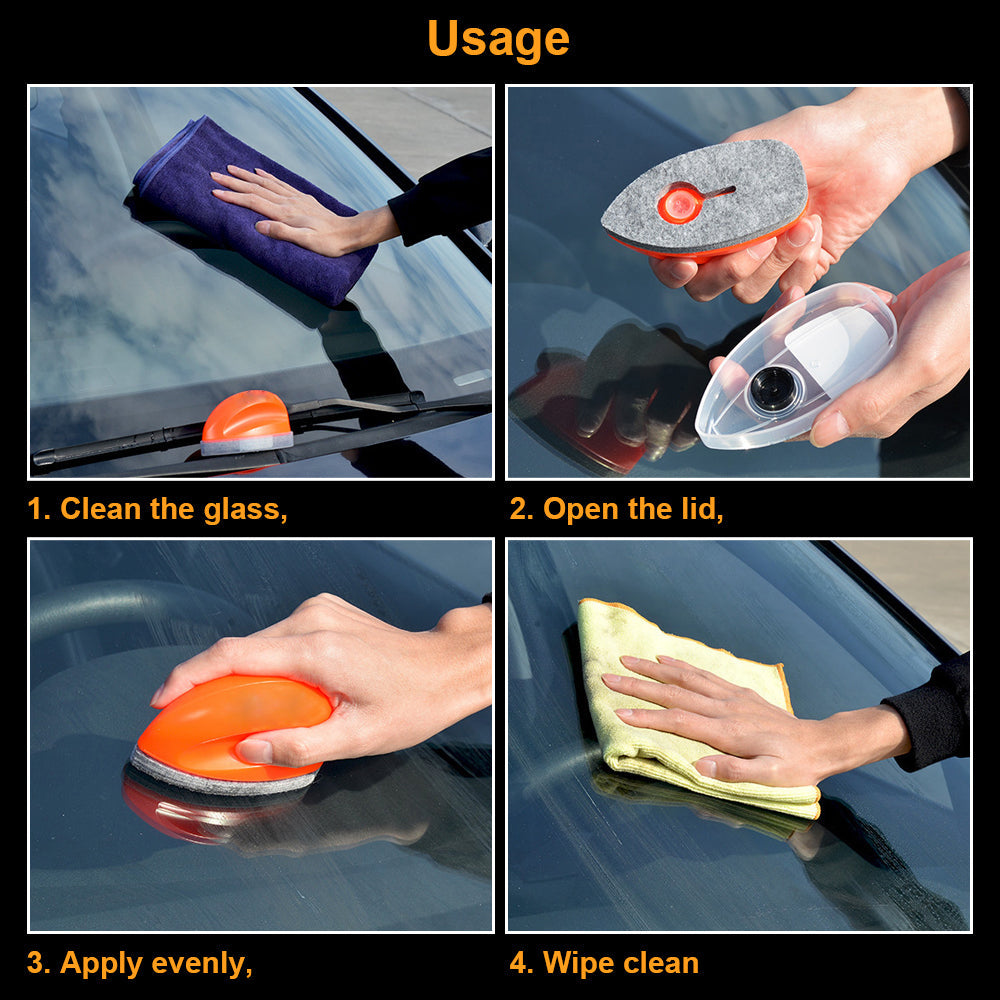 Usage

1. Clean the glass,

2. Open the lid,

3. Apply evenly,

4. Wipe clean