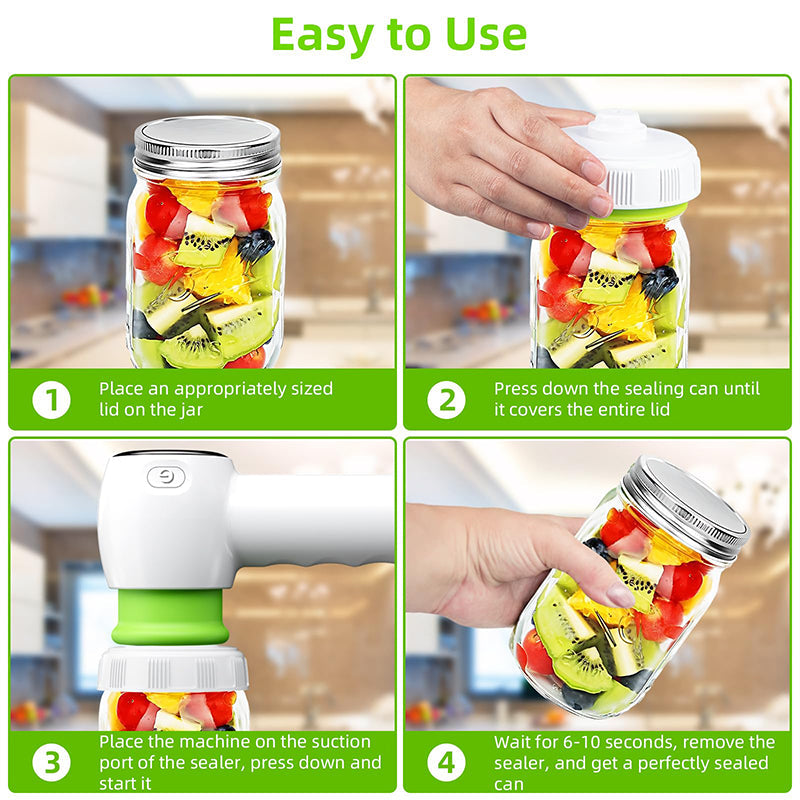 Easy to Use

1 Place an appropriately sized lid on the jar

2 Press down the sealing can until it covers the entire lid

3 Place the machine on the suction port of the sealer, press down and start it

4 Wait for 6-10 seconds, remove the sealer, and get a perfectly sealed can