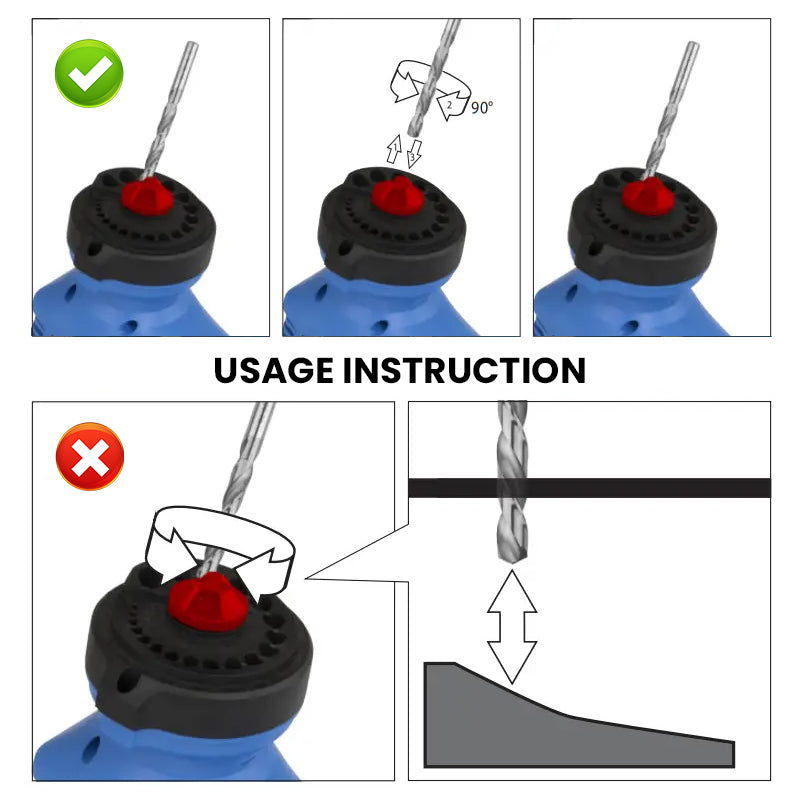 2
90°
1
3

USAGE INSTRUCTION