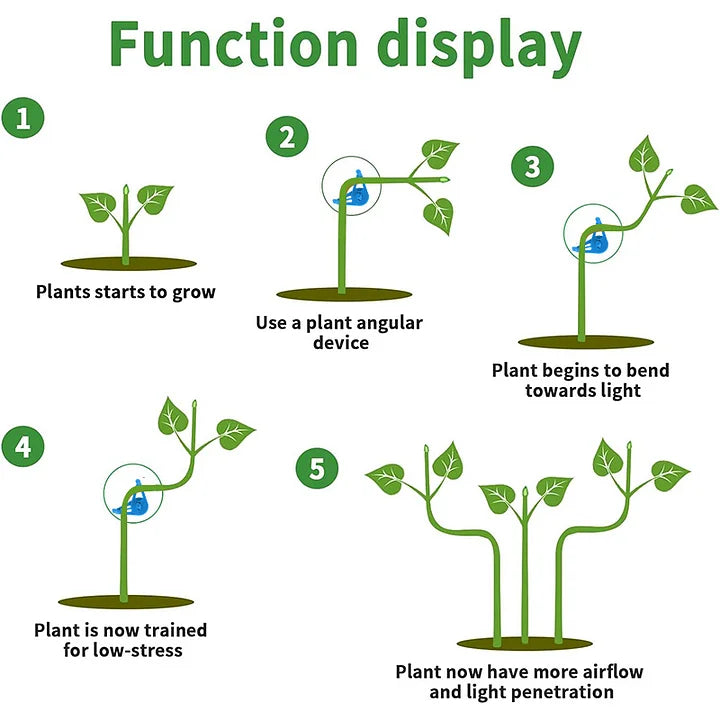 Function display

1

Plants starts to grow

2

Use a plant angular device

3

Plant begins to bend towards light

4

Plant is now trained for low-stress

5

Plant now have more airflow and light penetration