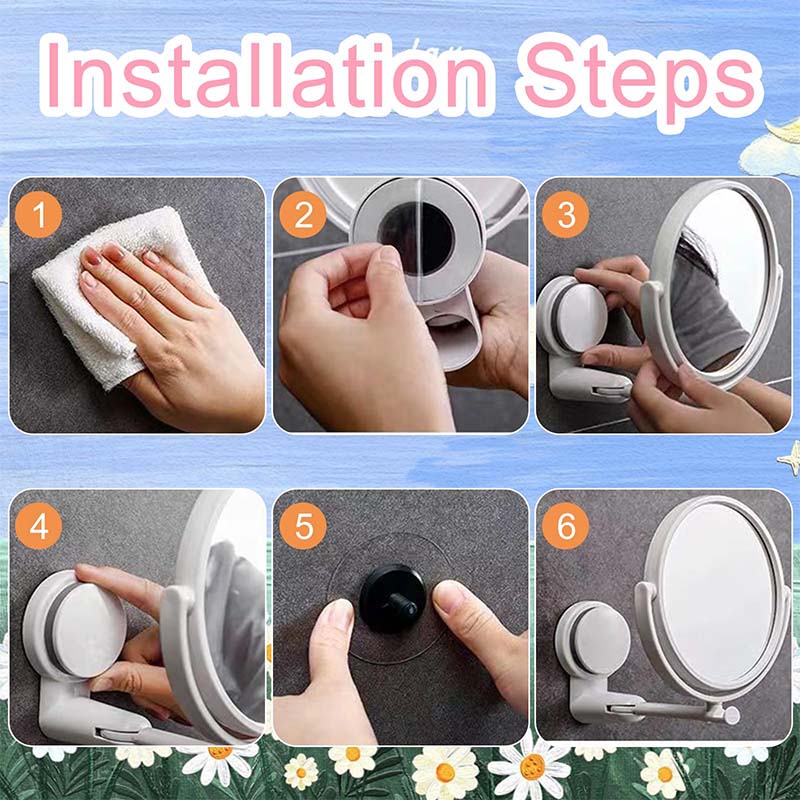 Installation Steps

1

2

3

4

5

6