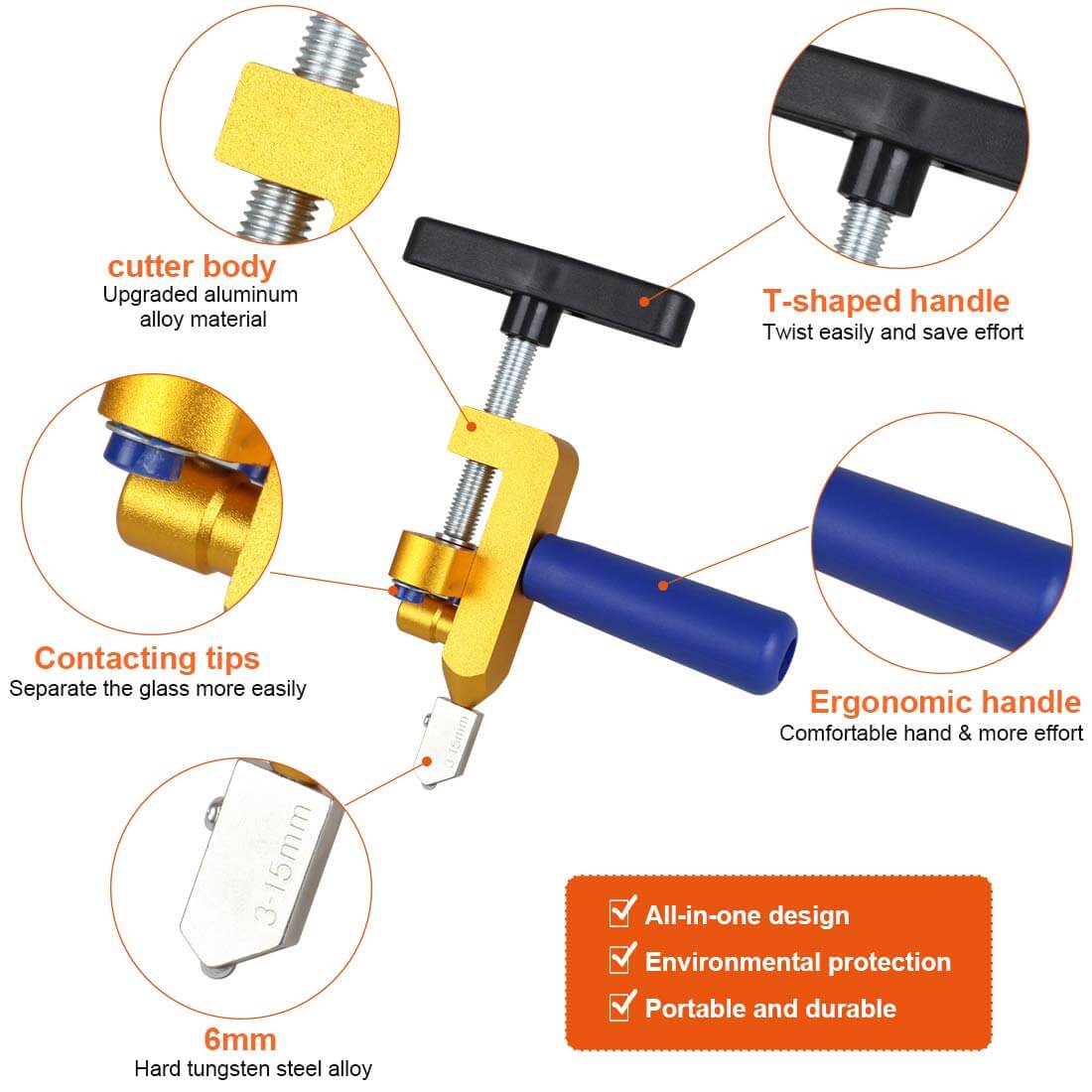 cutter body
Upgraded aluminum alloy material

T-shaped handle
Twist easily and save effort

Contacting tips
Separate the glass more easily

Ergonomic handle
Comfortable hand & more effort

3-15mm

3-15mm

6mm
Hard tungsten steel alloy

All-in-one design
Environmental protection
Portable and durable