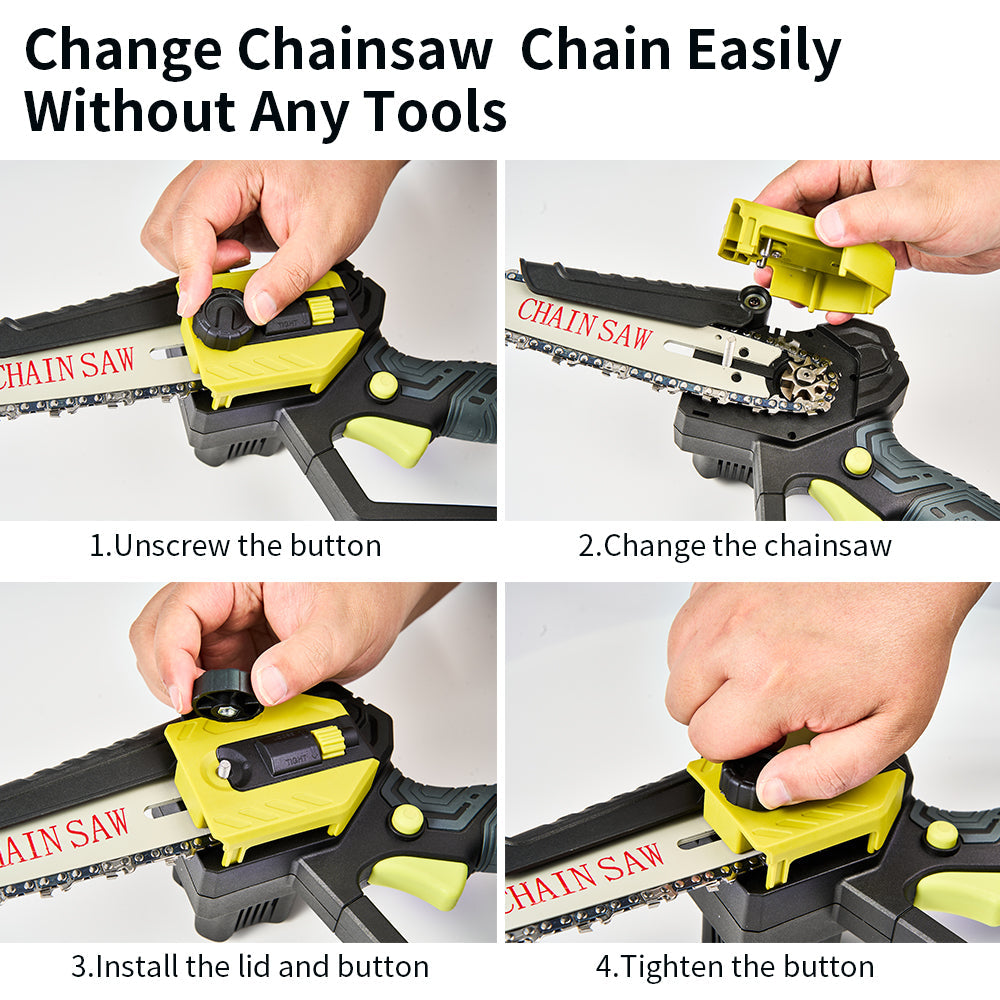 Change Chainsaw Chain Easily Without Any Tools

CHAIN SAW

TIGHT

1.Unscrew the button

CHAIN SAW

2.Change the chainsaw

AIN SAW

TIGHT

3.Install the lid and button

CHAIN SAW

4.Tighten the button