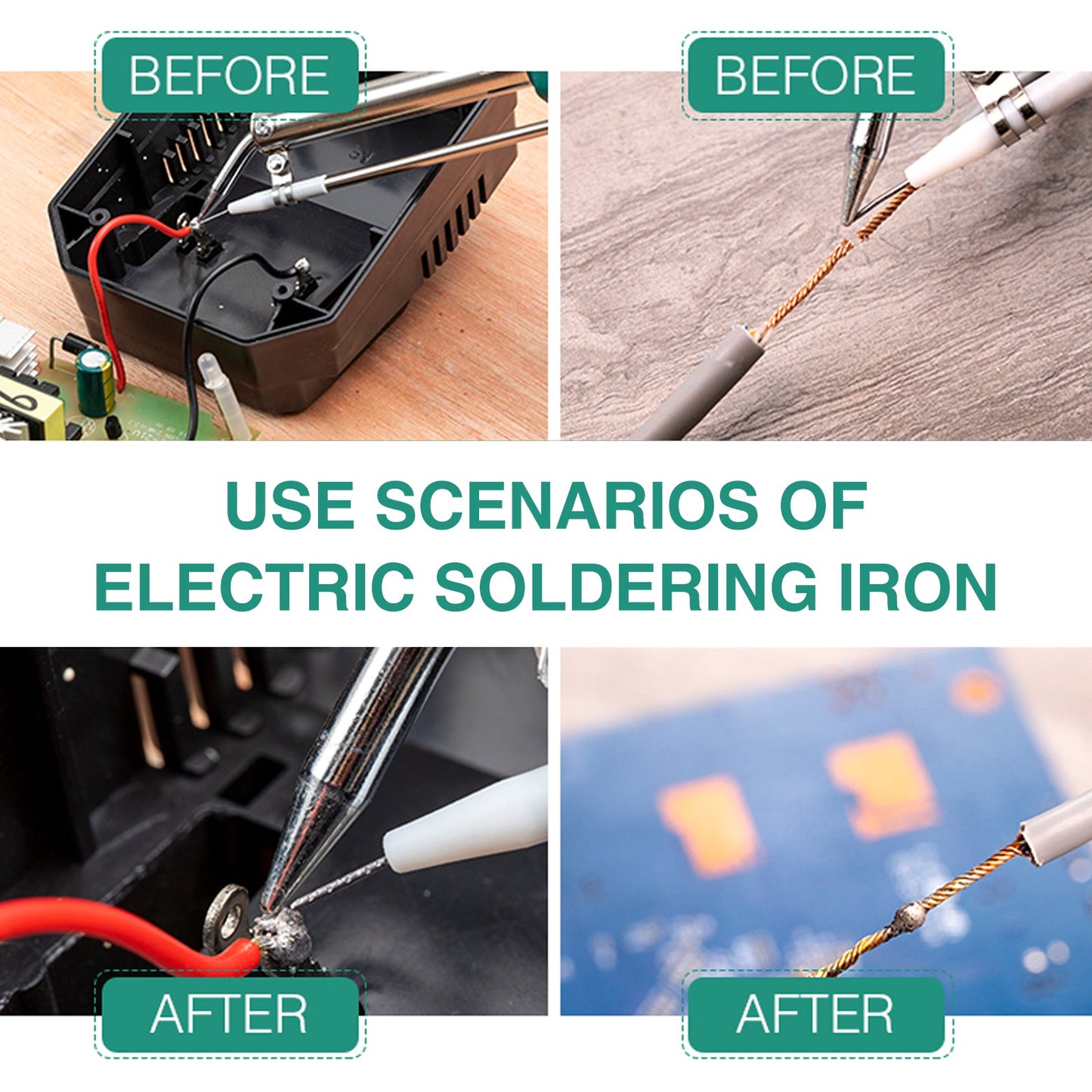 BEFORE

BEFORE

USE SCENARIOS OF ELECTRIC SOLDERING IRON

AFTER

AFTER