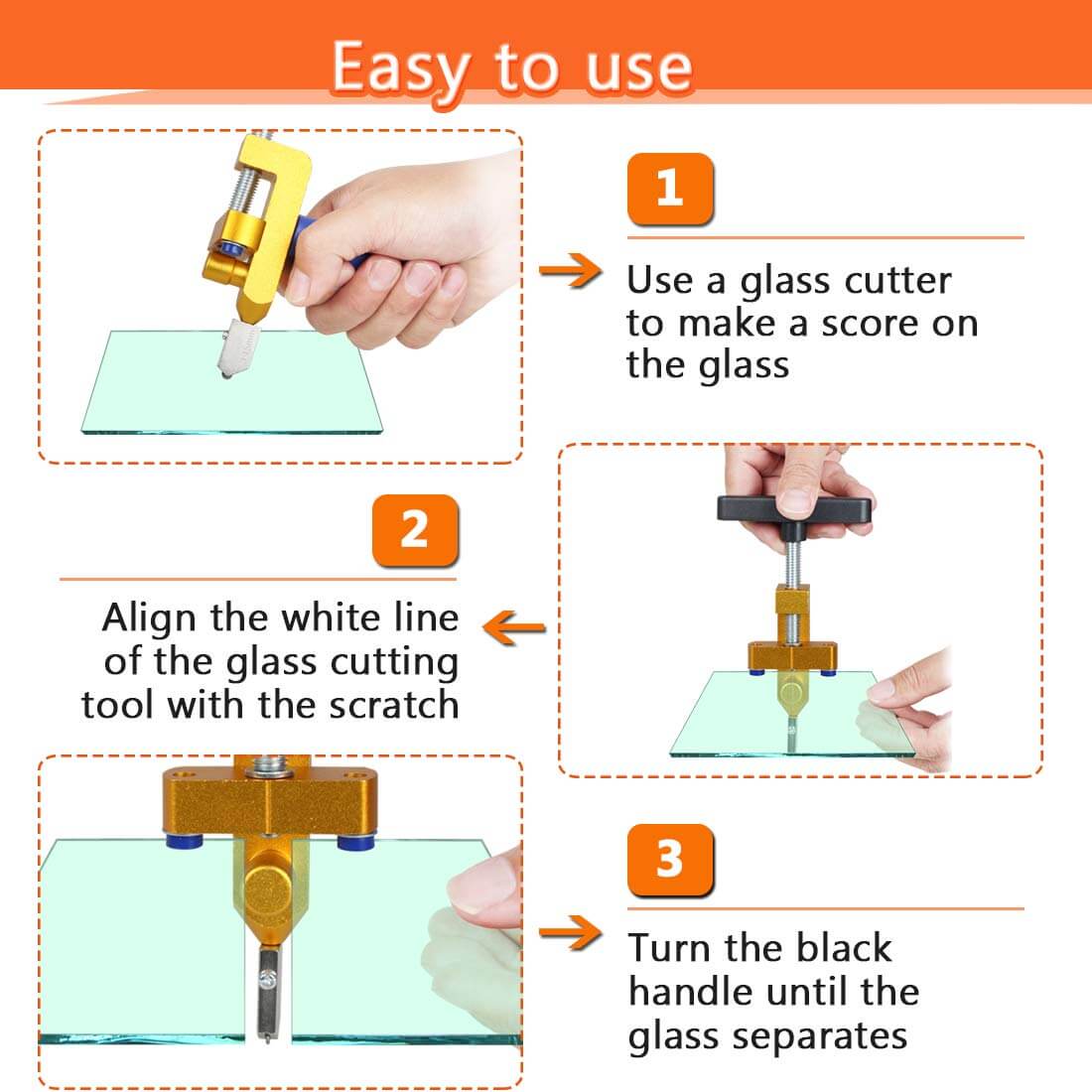 Easy to use

1

Use a glass cutter to make a score on the glass

2

Align the white line of the glass cutting tool with the scratch

3

Turn the black handle until the glass separates