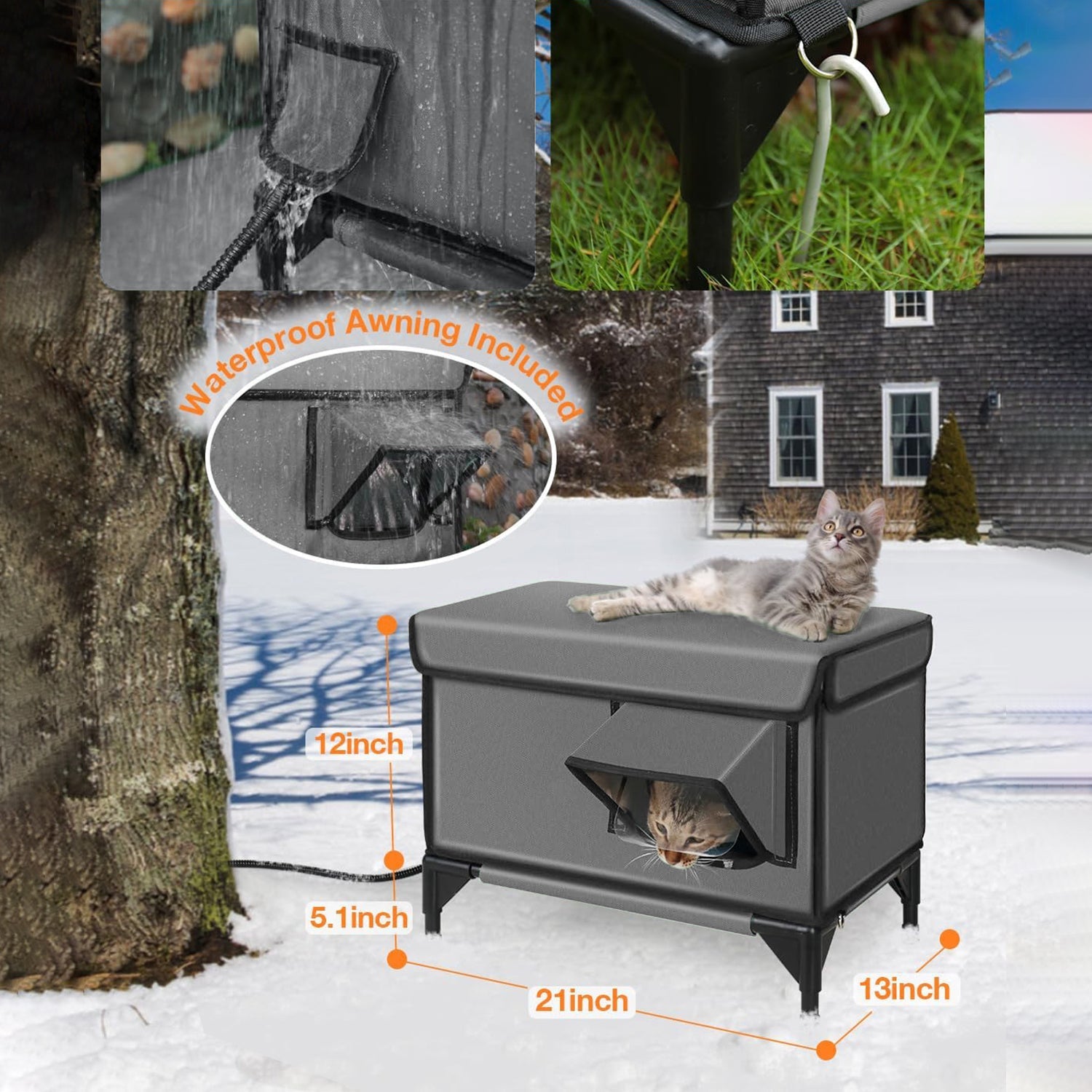 Waterproof Awning Included

12inch

5.1inch

21inch

13inch