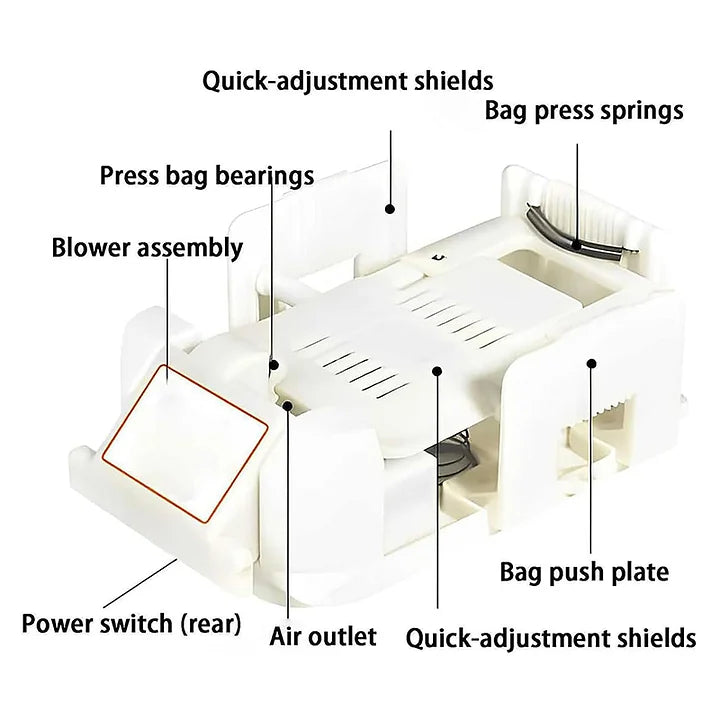 Quick-adjustment shields

Bag press springs

Press bag bearings

Blower assembly

Bag push plate

Power switch (rear)

Air outlet

Quick-adjustment shields