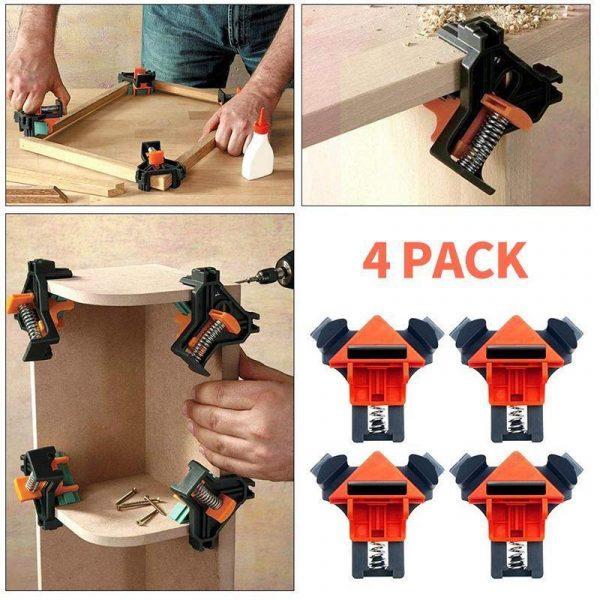 4 PACK